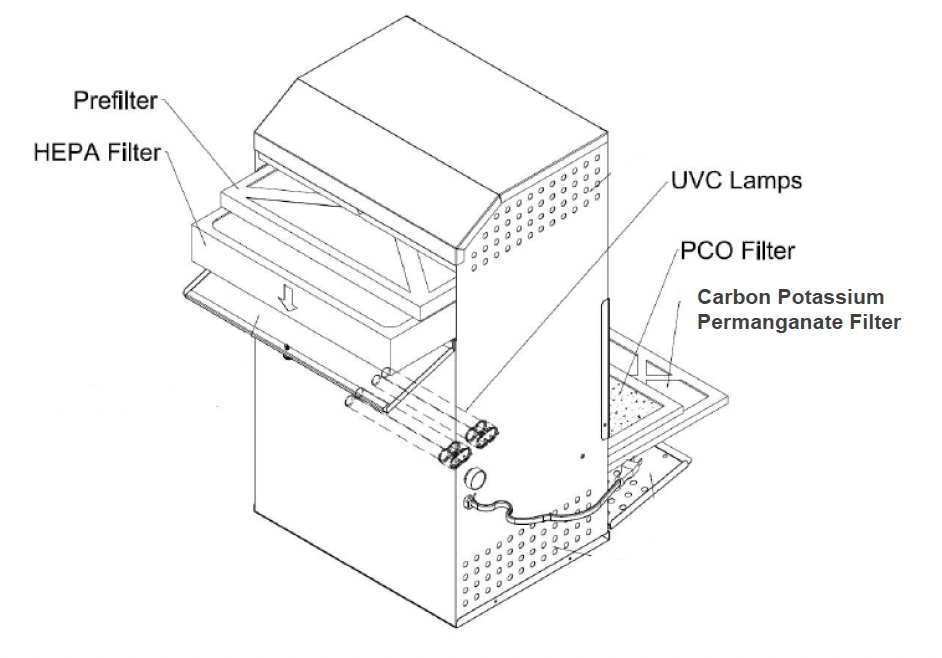 Prefilter
HEPA Filter
UVC Lamps
PCO Filter
Carbon Potassium Permanganate Filter